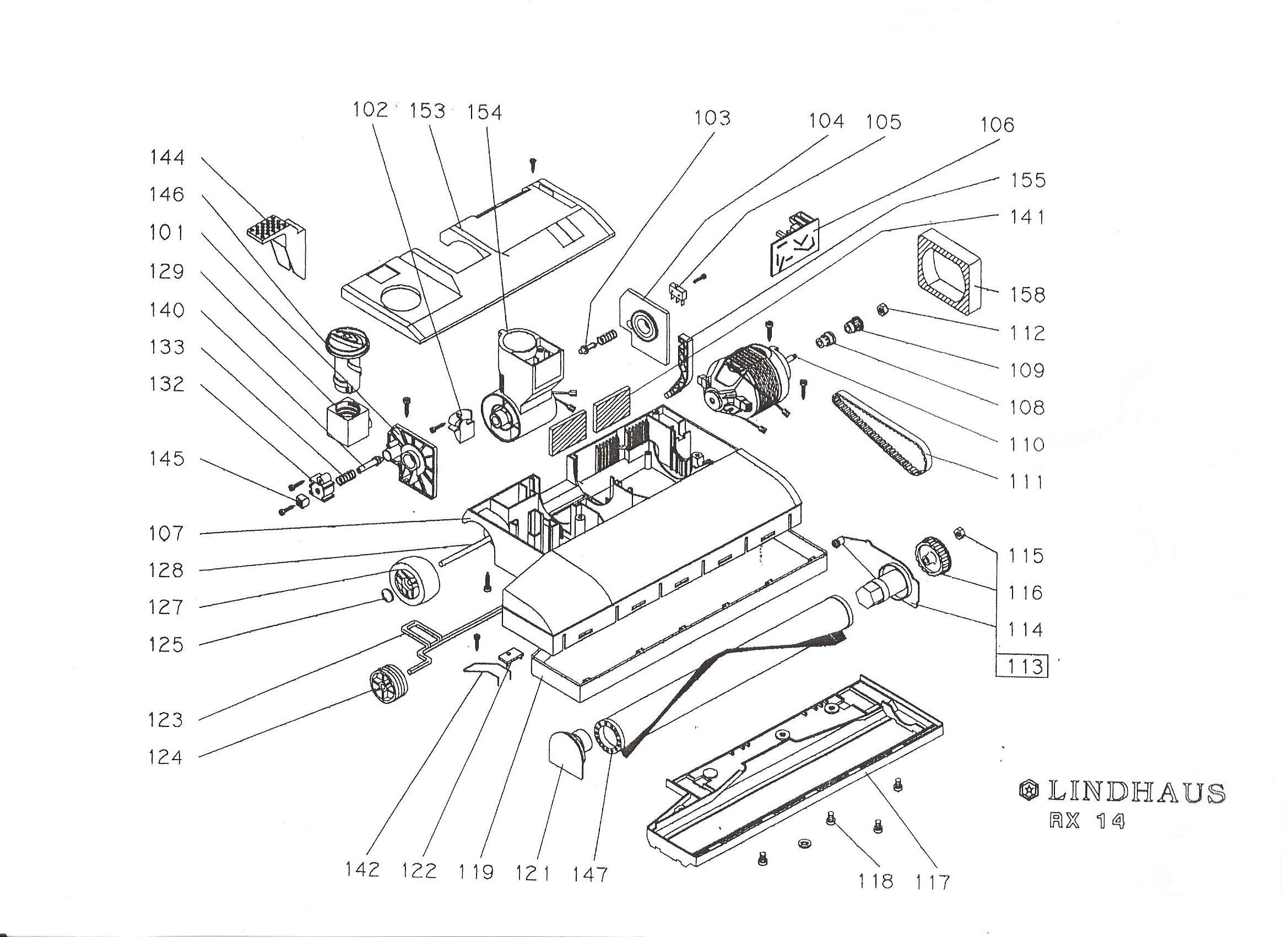 102 153 154 103 104 105 106

144
146
101
129
140
133
132
145
107
128
127
125
123
124

155
141
158
112
109
108
110
111
115
116
114
113

142 122 119 121 147 118 117

LINDHAUS
RX 14